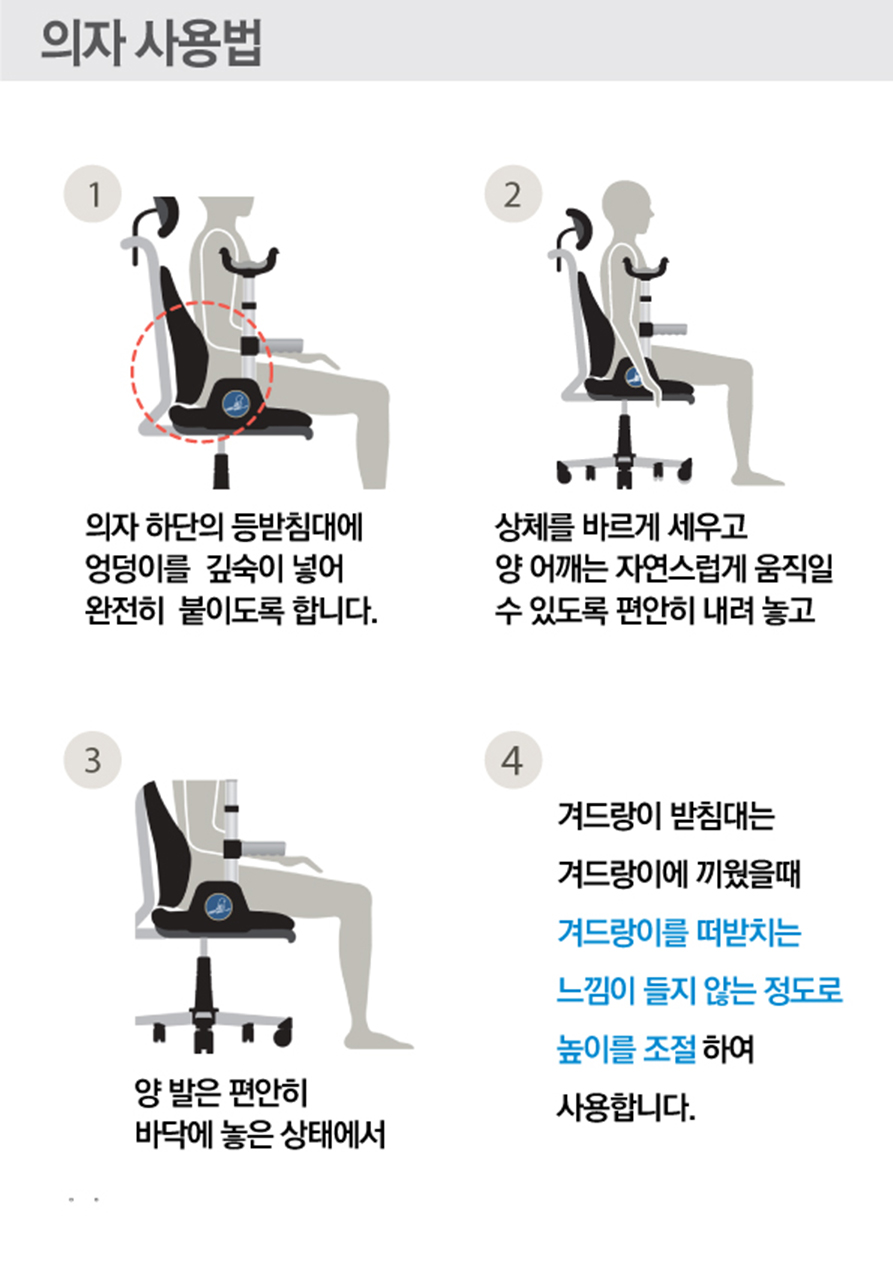 의자 사용법

1

의자 하단의 등받침대에 엉덩이를 깊숙이 넣어 완전히 붙이도록 합니다.

2

상체를 바르게 세우고 양 어깨는 자연스럽게 움직일 수 있도록 편안히 내려 놓고

3

양 발은 편안히 바닥에 놓은 상태에서

4

겨드랑이 받침대는 겨드랑이에 끼웠을때 겨드랑이를 떠받치는 느낌이 들지 않는 정도로 높이를 조절 하여 사용합니다.